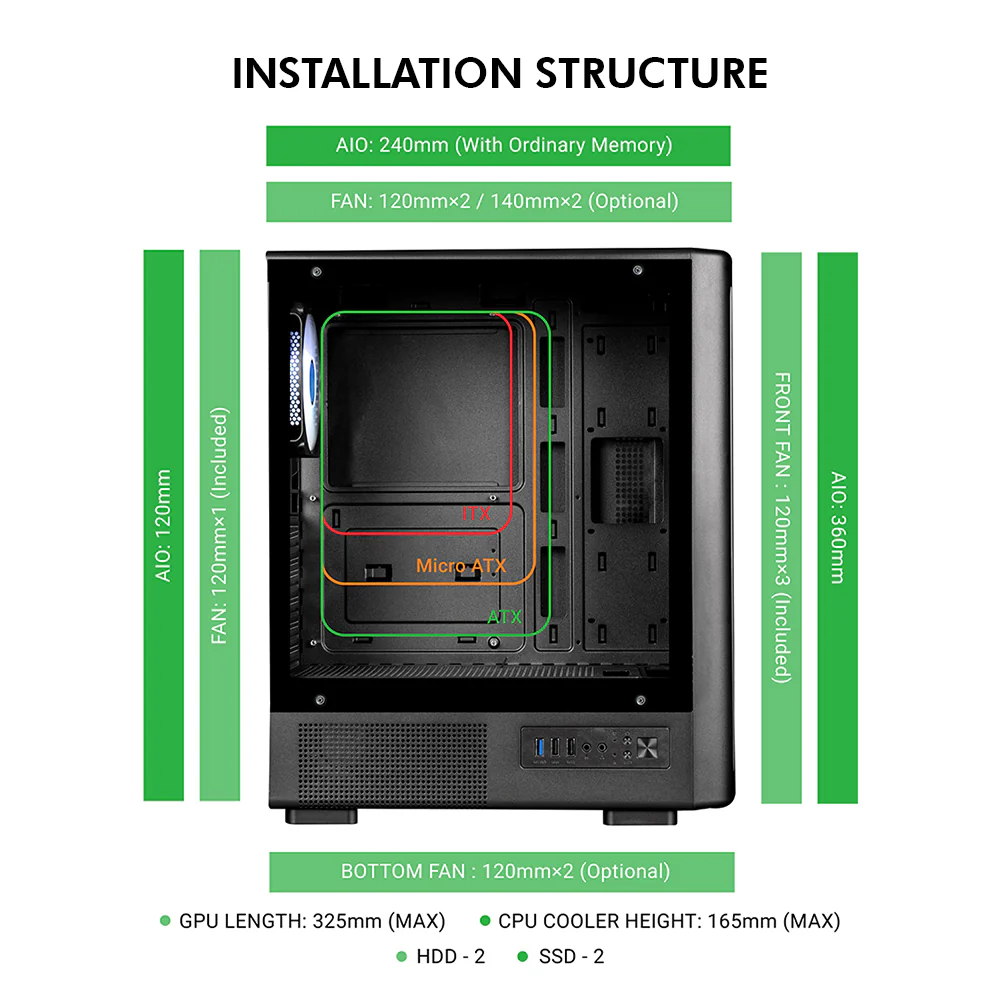 INSTALLATION STRUCTURE

AIO: 240mm (With Ordinary Memory)

FAN: 120mm×2 / 140mm×2 (Optional)

AIO: 120mm

FAN: 120mm×1 (Included)

ITX

Micro ATX

ATX

FRONT FAN : 120mm×3 (Included)

AIO: 360mm

BOTTOM FAN : 120mm×2 (Optional)

GPU LENGTH: 325mm (MAX)

CPU COOLER HEIGHT: 165mm (MAX)

HDD - 2

SSD - 2