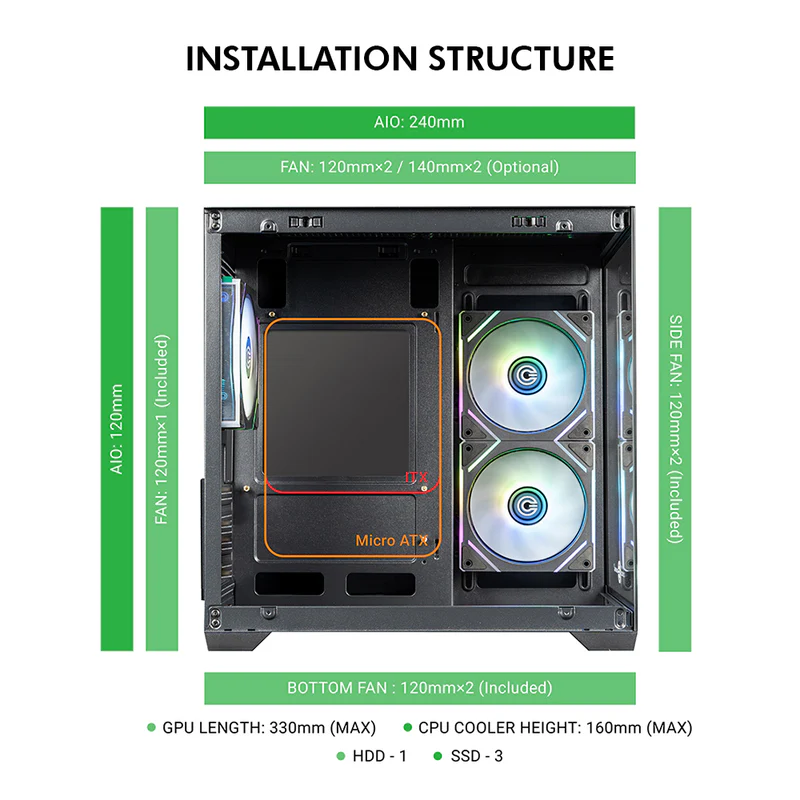 INSTALLATION STRUCTURE

AIO: 240mm

FAN: 120mm×2 / 140mm×2 (Optional)

AIO: 120mm

FAN: 120mm×1 (Included)

ITX

Micro ATX

SIDE FAN: 120mm×2 (Included)

BOTTOM FAN : 120mm×2 (Included)

GPU LENGTH: 330mm (MAX) CPU COOLER HEIGHT: 160mm (MAX)

HDD - 1 SSD - 3