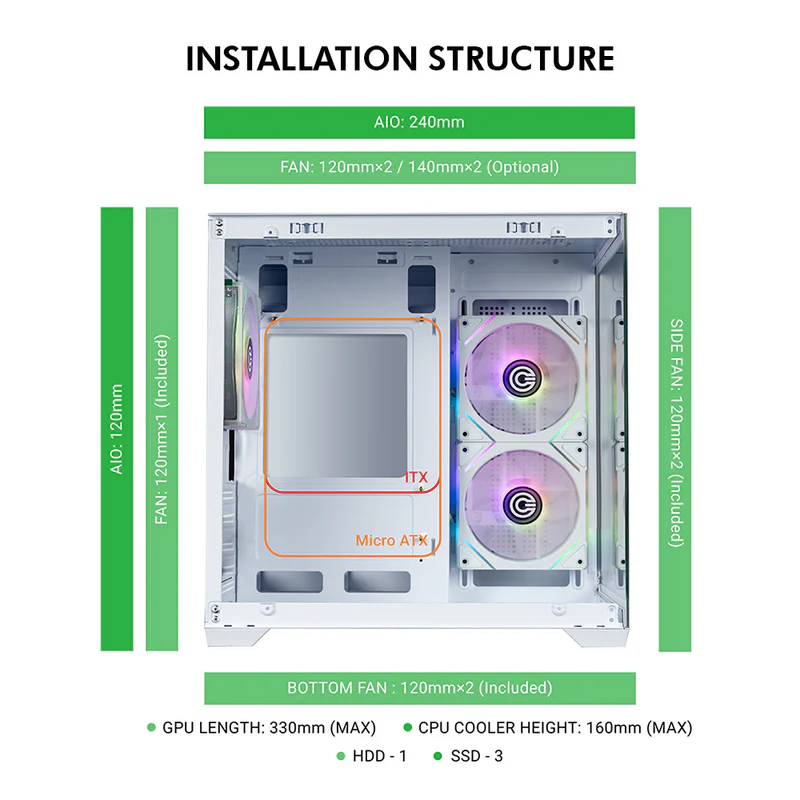 INSTALLATION STRUCTURE

AIO: 240mm

FAN: 120mm×2 / 140mm×2 (Optional)

AIO: 120mm

FAN: 120mm×1 (Included)

ITX

Micro ATX

SIDE FAN: 120mm×2 (Included)

BOTTOM FAN : 120mm×2 (Included)

GPU LENGTH: 330mm (MAX)
CPU COOLER HEIGHT: 160mm (MAX)
HDD - 1
SSD - 3